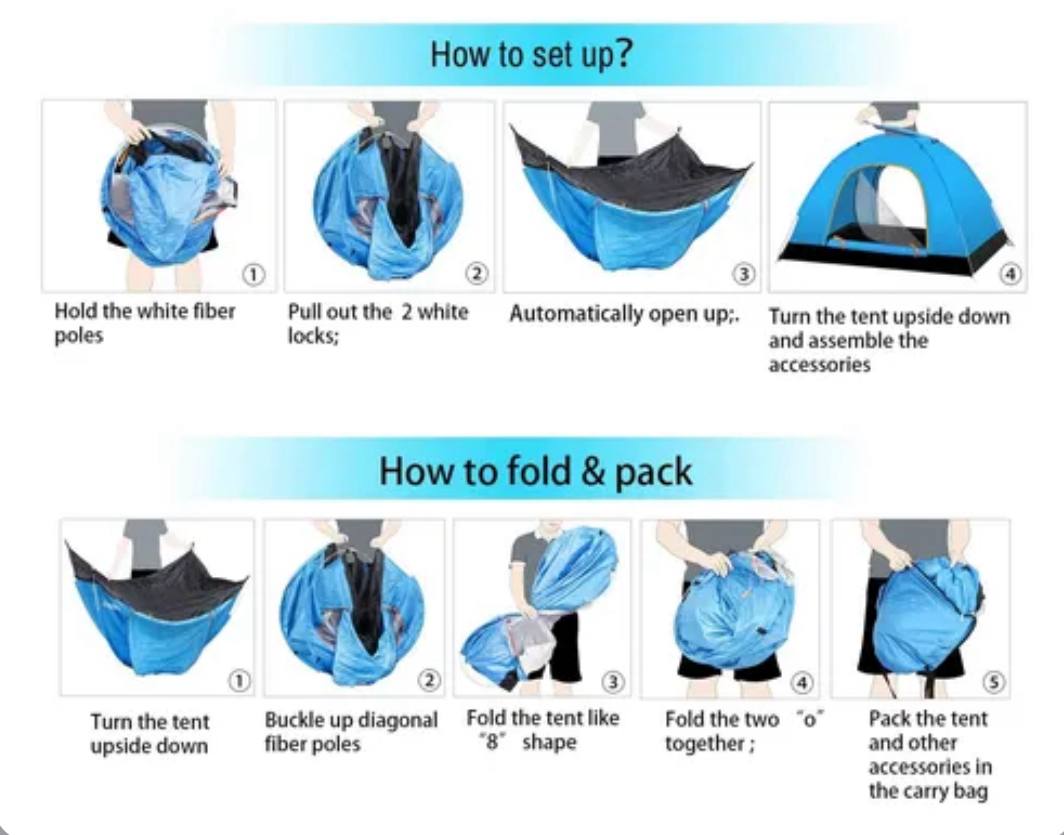 How to set up?

①
Hold the white fiber poles

②
Pull out the 2 white locks;

③
Automatically open up;.

④
Turn the tent upside down and assemble the accessories

How to fold & pack

①
Turn the tent upside down

②
Buckle up diagonal fiber poles

③
Fold the tent like "8" shape

④
Fold the two "o" together ;

⑤
Pack the tent and other accessories in the carry bag